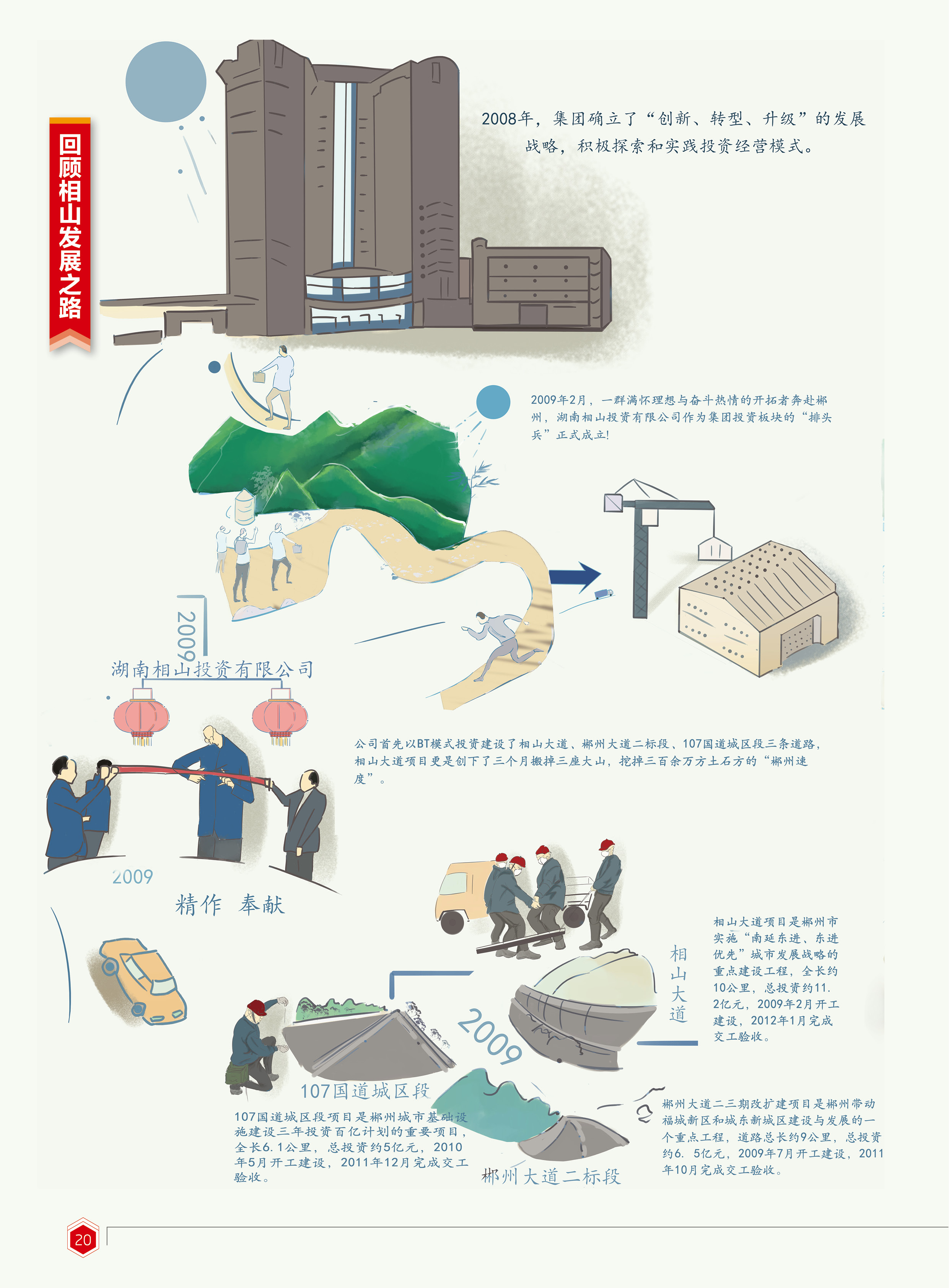 回顾相山发展之路

2008年，集团确立了“创新、转型、升级”的发展战略，积极探索和实践投资经营模式。

2009年2月，一群满怀理想与奋斗热情的开拓者奔赴郴州，湖南相山投资有限公司作为集团投资板块的“排头兵”正式成立!

2009

湖南相山投资有限公司

公司首先以BT模式投资建设了相山大道、郴州大道二标段、107国道城区段三条道路，相山大道项目更是创下了三个月搬掉三座大山，挖掉三百余万方土石方的“郴州速度”。

2009

精作 奉献

相山大道

相山大道项目是郴州市实施“南延东进、东进优先”城市发展战略的重点建设工程，全长约10公里，总投资约11.2亿元，2009年2月开工建设，2012年1月完成交工验收。

2009

107国道城区段

107国道城区段项目是郴州城市基础设施建设三年投资百亿计划的重要项目，全长6.1公里，总投资约5亿元，2010年5月开工建设，2011年12月完成交工验收。

郴州大道二标段

郴州大道二三期改扩建项目是郴州带动福城新区和城东新城区建设与发展的一个重点工程，道路总长约9公里，总投资约6.5亿元，2009年7月开工建设，2011年10月完成交工验收。

20